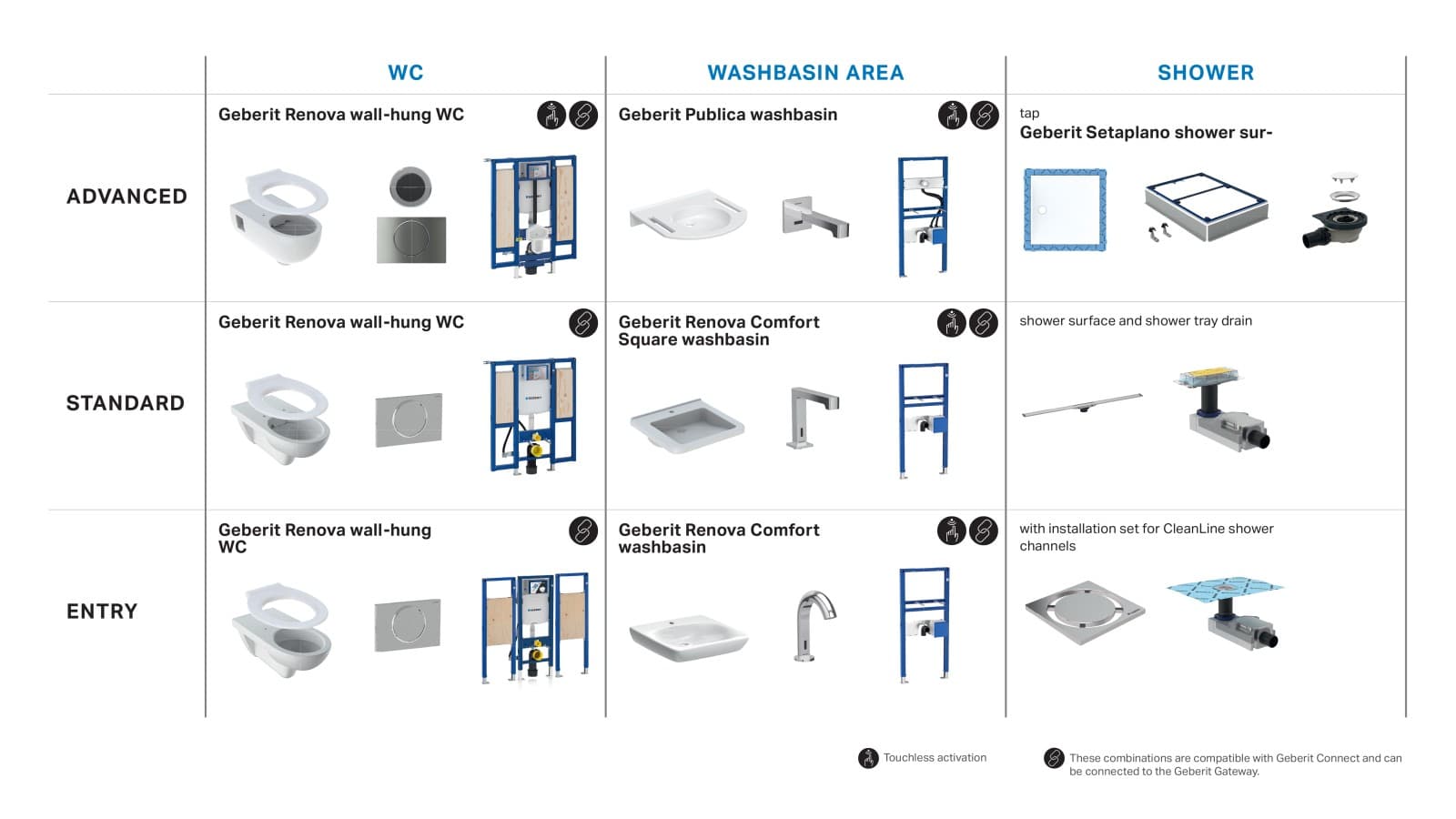 | | WC | WASHBASIN AREA | SHOWER |
|---|---|---|---|
| ADVANCED | Geberit Renova wall-hung WC | Geberit Publica washbasin | tap Geberit Setaplano shower sur- |
| STANDARD | Geberit Renova wall-hung WC | Geberit Renova Comfort Square washbasin | shower surface and shower tray drain |
| ENTRY | Geberit Renova wall-hung WC | Geberit Renova Comfort washbasin | with installation set for CleanLine shower channels |

Touchless activation

These combinations are compatible with Geberit Connect and can be connected to the Geberit Gateway.