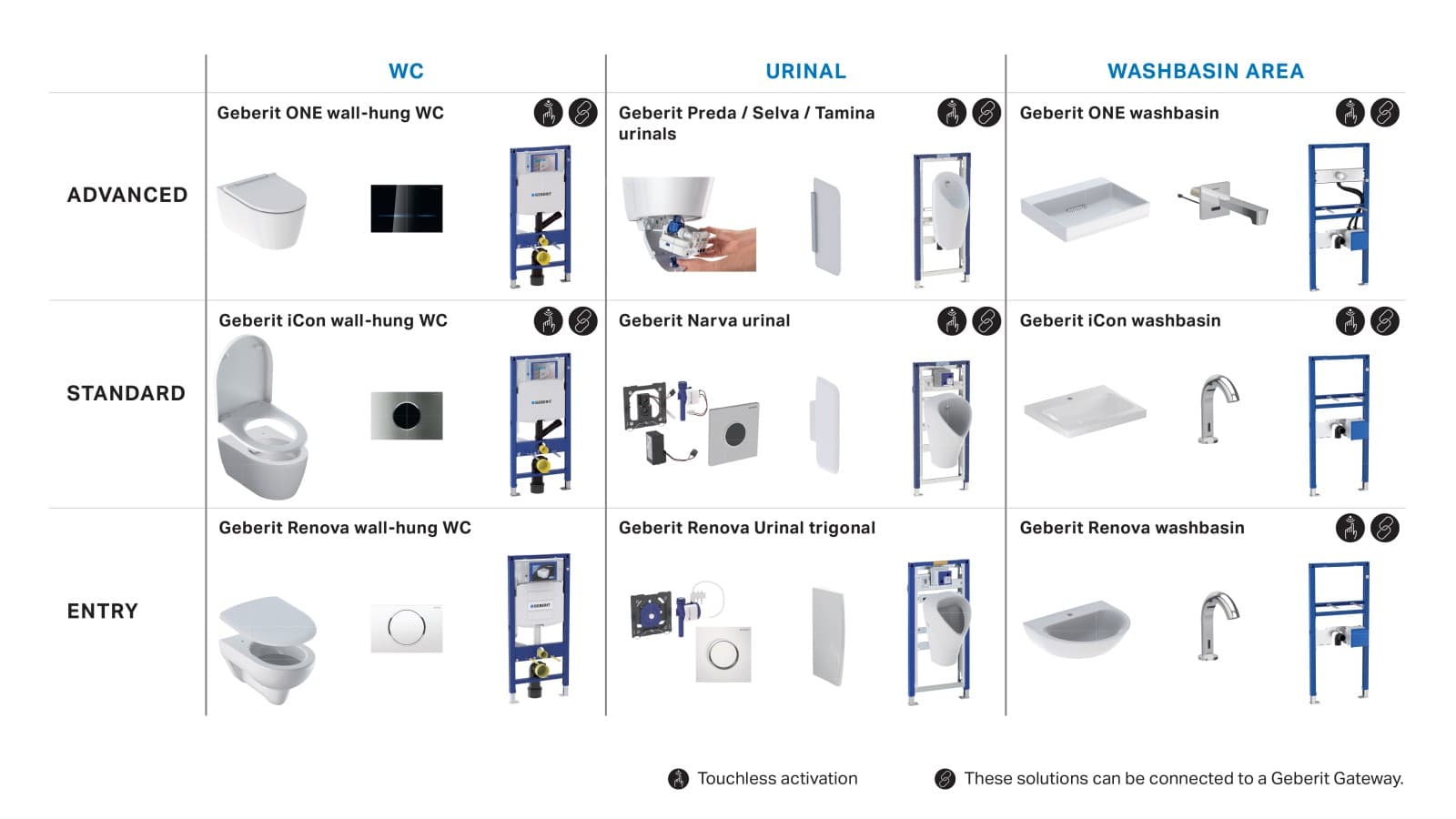 | | WC | URINAL | WASHBASIN AREA |
|---|---|---|---|
| ADVANCED | Geberit ONE wall-hung WC | Geberit Preda / Selva / Tamina urinals | Geberit ONE washbasin |
| STANDARD | Geberit iCon wall-hung WC | Geberit Narva urinal | Geberit iCon washbasin |
| ENTRY | Geberit Renova wall-hung WC | Geberit Renova Urinal trigonal | Geberit Renova washbasin |

Touchless activation

These solutions can be connected to a Geberit Gateway.